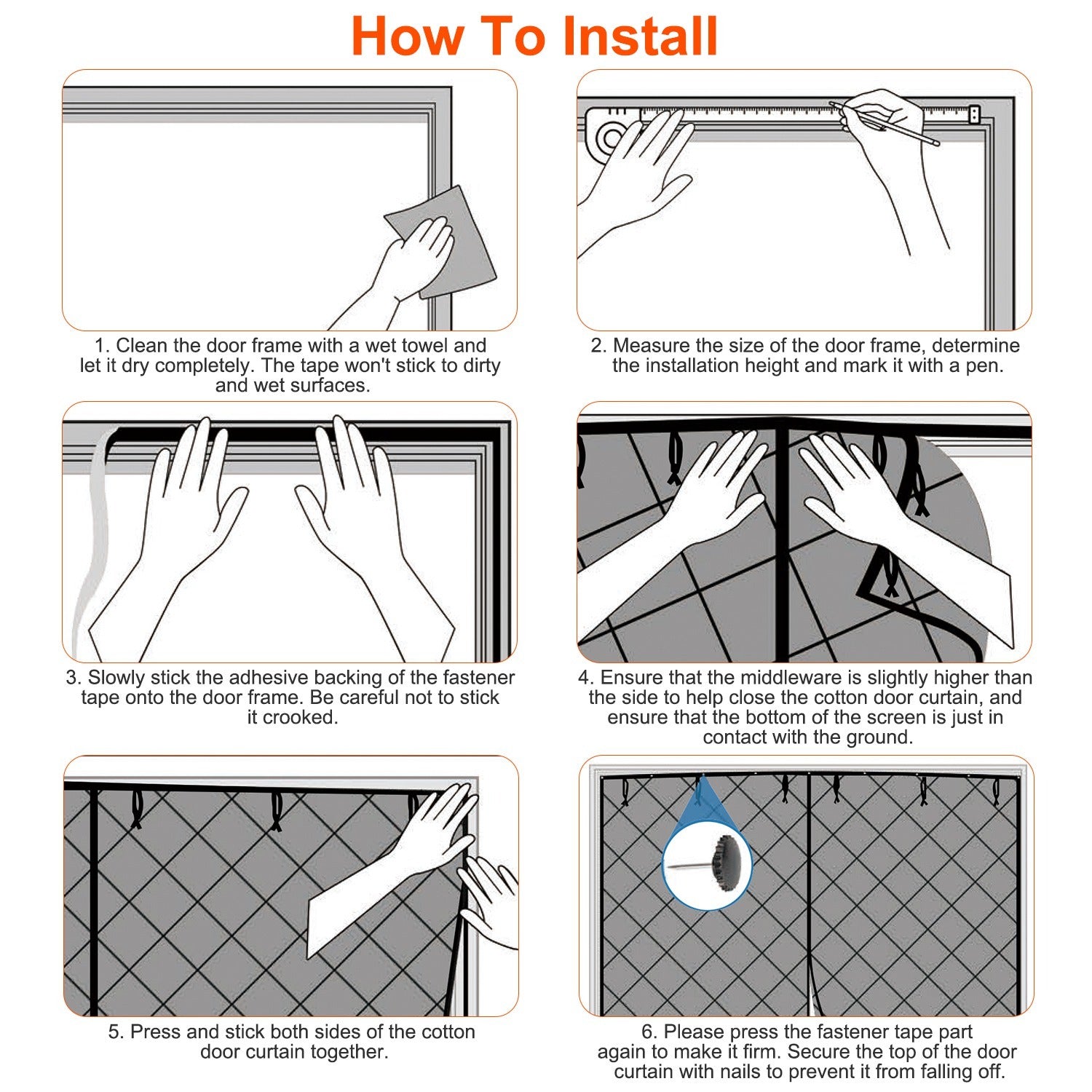 How To Install

1. Clean the door frame with a wet towel and let it dry completely. The tape won't stick to dirty and wet surfaces.

2. Measure the size of the door frame, determine the installation height and mark it with a pen.

3. Slowly stick the adhesive backing of the fastener tape onto the door frame. Be careful not to stick it crooked.

4. Ensure that the middleware is slightly higher than the side to help close the cotton door curtain, and ensure that the bottom of the screen is just in contact with the ground.

5. Press and stick both sides of the cotton door curtain together.

6. Please press the fastener tape part again to make it firm. Secure the top of the door curtain with nails to prevent it from falling off.