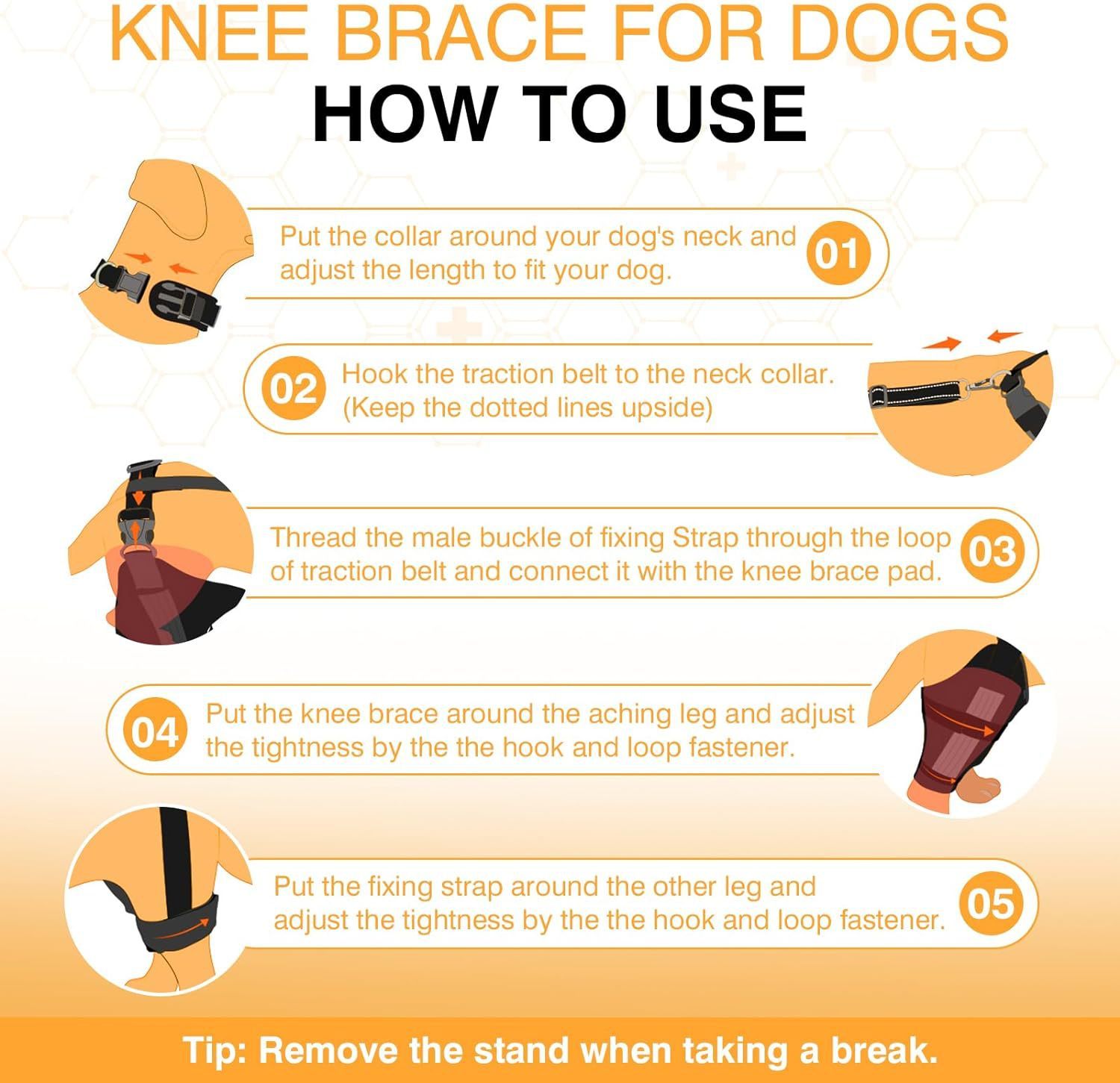 KNEE BRACE FOR DOGS
HOW TO USE

Put the collar around your dog's neck and adjust the length to fit your dog. 01

02 Hook the traction belt to the neck collar. (Keep the dotted lines upside)

Thread the male buckle of fixing Strap through the loop of traction belt and connect it with the knee brace pad. 03

04 Put the knee brace around the aching leg and adjust the tightness by the the hook and loop fastener.

Put the fixing strap around the other leg and adjust the tightness by the the hook and loop fastener. 05

Tip: Remove the stand when taking a break.