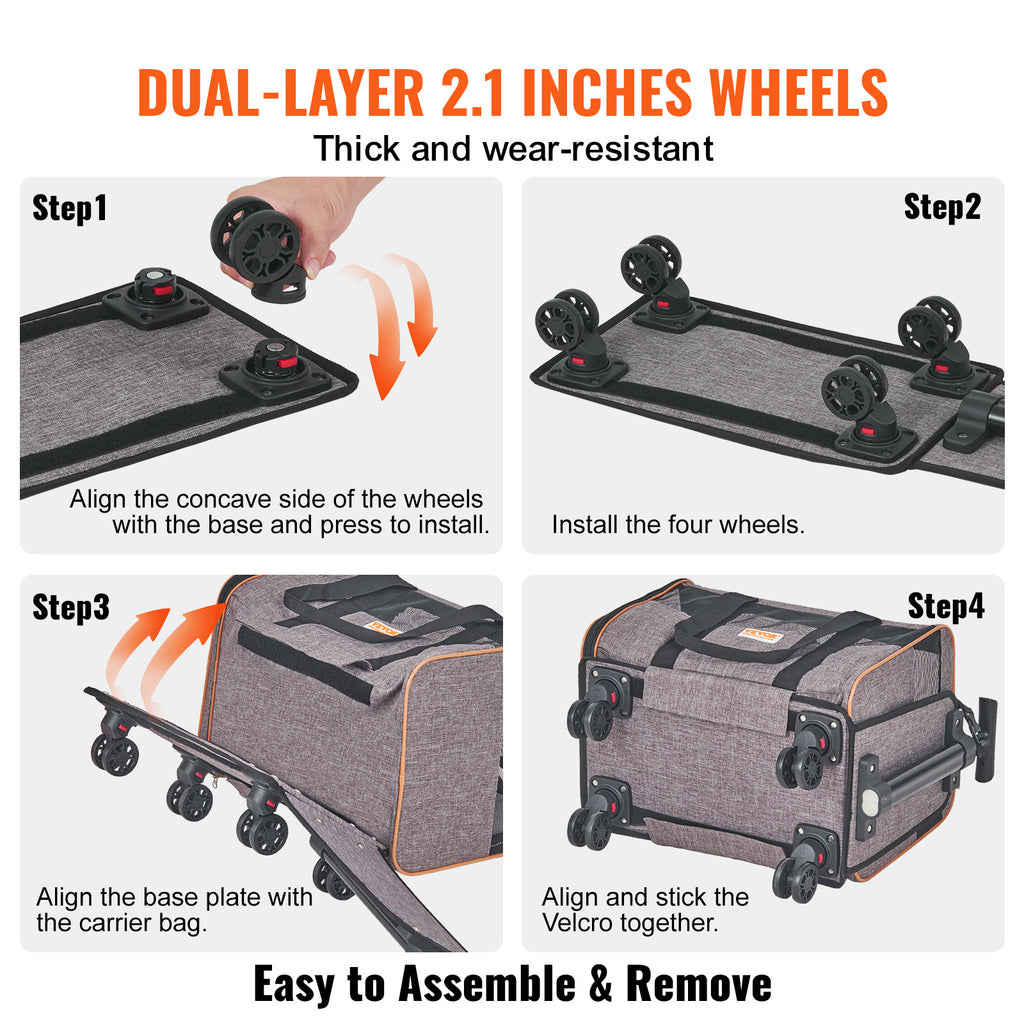 DUAL-LAYER 2.1 INCHES WHEELS

Thick and wear-resistant

Step1

Align the concave side of the wheels with the base and press to install.

Step2

Install the four wheels.

Step3

VEVOR

Align the base plate with the carrier bag.

Step4

VEVOR

Align and stick the Velcro together.

Easy to Assemble & Remove